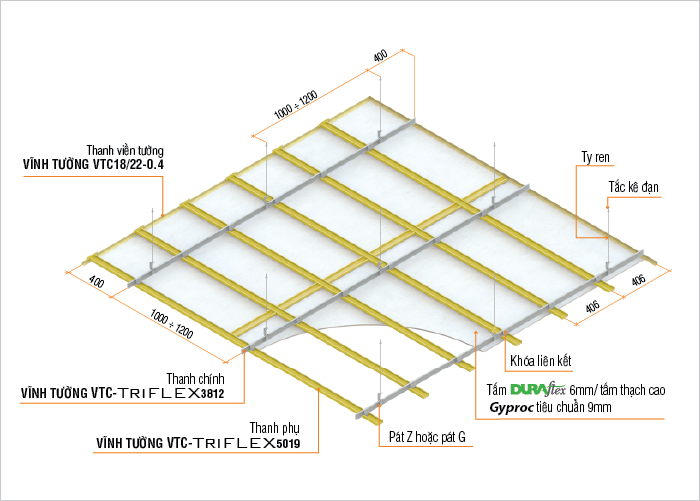 400

1000 ÷ 1200

Thanh viền tường
VĨNH TƯỜNG VTC18/22-0.4

Ty ren

Tắc kê đạn

400

1000 ÷ 1200

406

406

Khóa liên kết

Thanh chính
VĨNH TƯỜNG VTC-TRIFLEX3812

Tấm DURAflex 6mm/ tấm thạch cao Gyproc tiêu chuẩn 9mm

Thanh phụ
VĨNH TƯỜNG VTC-TRIFLEX5019

Pát Z hoặc pát G